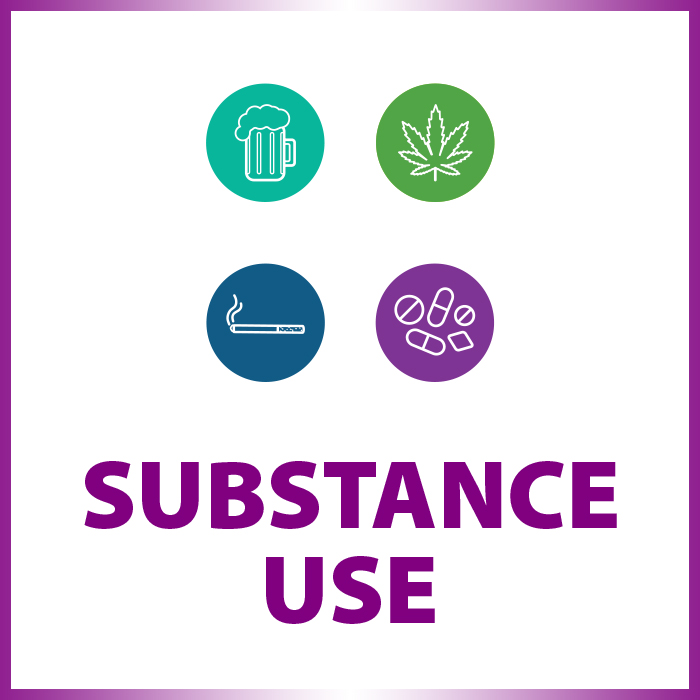 SUBSTANCE USE